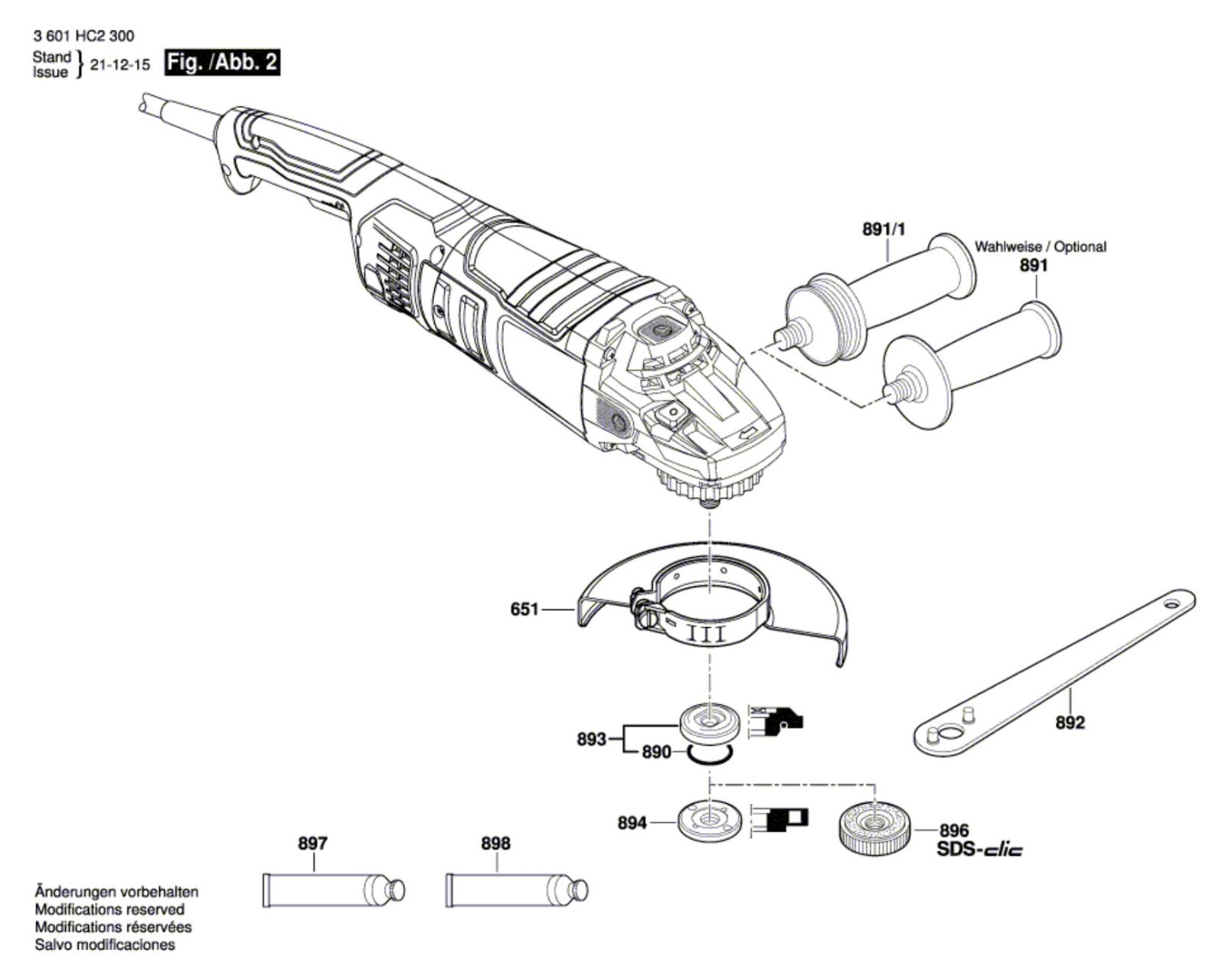 3 601 HC2 300
Stand
Issue } 21-12-15 Fig. /Abb. 2

891/1
Wahlweise / Optional
891

651

III

893
890

892

894

896
SDS-clic

897

898

Änderungen vorbehalten
Modifications reserved
Modifications réservées
Salvo modificaciones